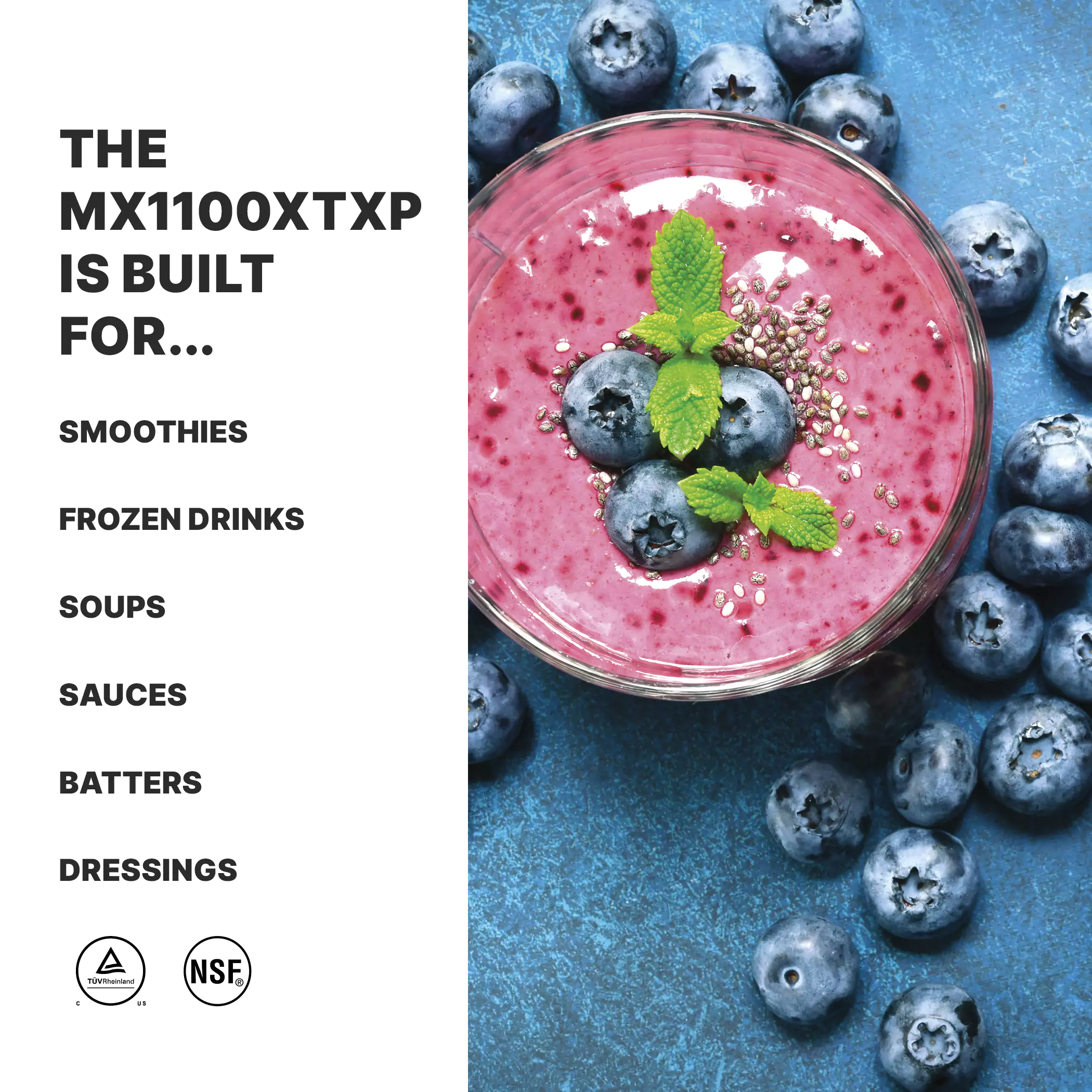 THE MX1100XTXP IS BUILT FOR...

SMOOTHIES

FROZEN DRINKS

SOUPS

SAUCES

BATTERS

DRESSINGS

TÜVRheinland
C US

NSF®